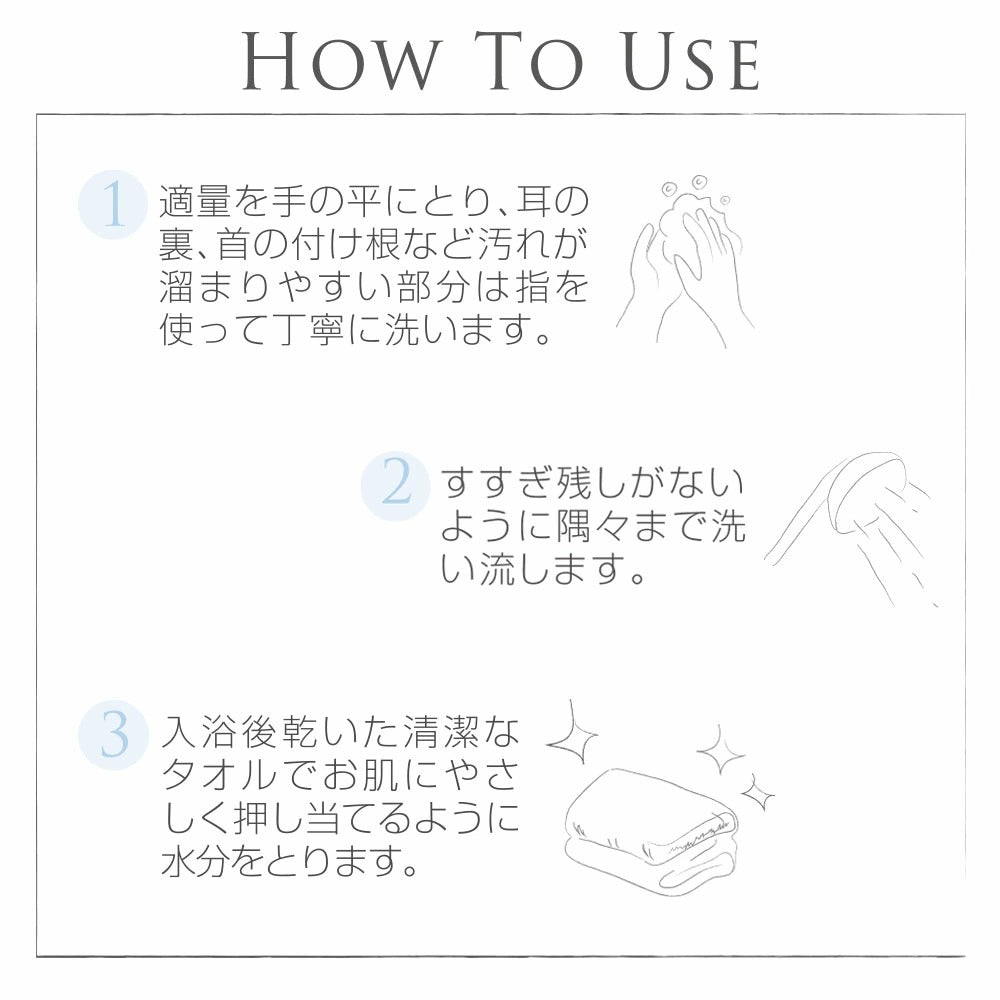 HOW TO USE

1 適量を手の平にとり、耳の裏、首の付け根など汚れが溜まりやすい部分は指を使って丁寧に洗います。

2 すすぎ残しがないように隅々まで洗い流します。

3 入浴後乾いた清潔なタオルでお肌にやさしく押し当てるように水分をとります。