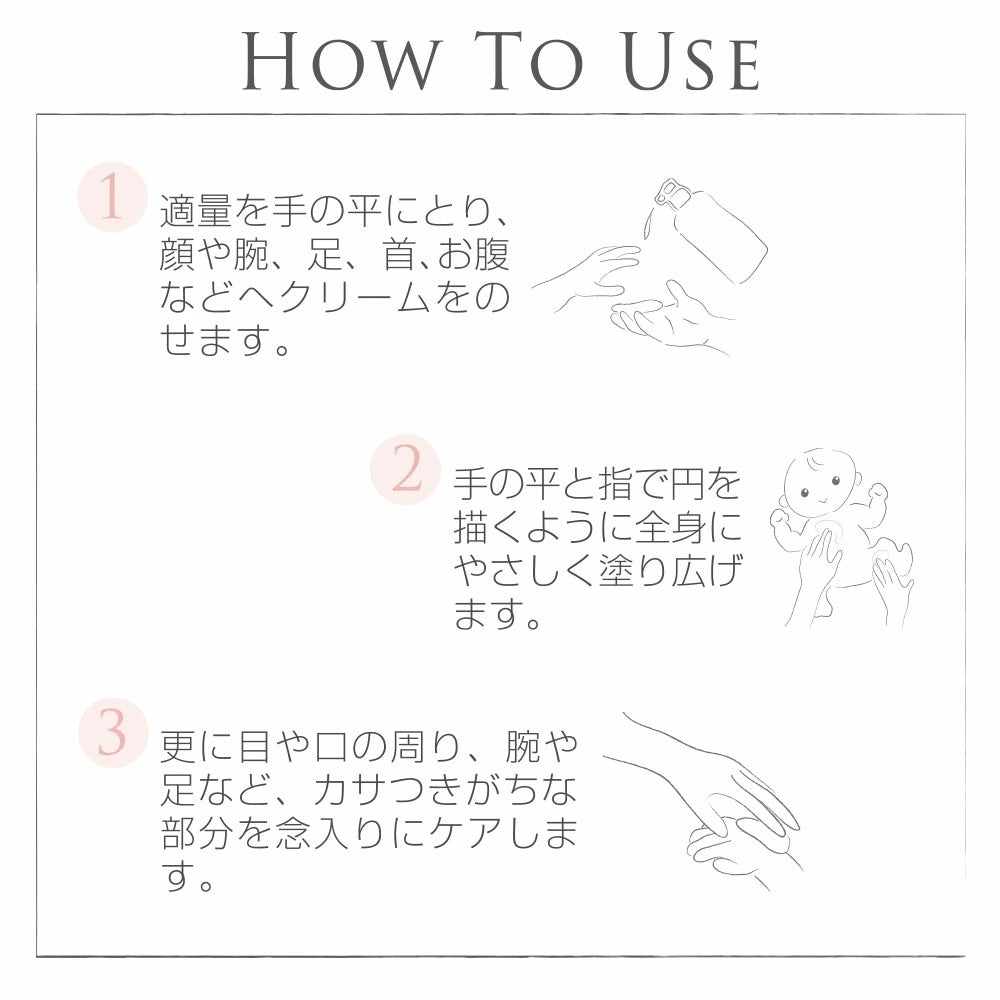 HOW TO USE

1 適量を手の平にとり、顔や腕、足、首、お腹などへクリームをのせます。

2 手の平と指で円を描くように全身にやさしく塗り広げます。

3 更に目や口の周り、腕や足など、カサつきがちな部分を念入りにケアします。