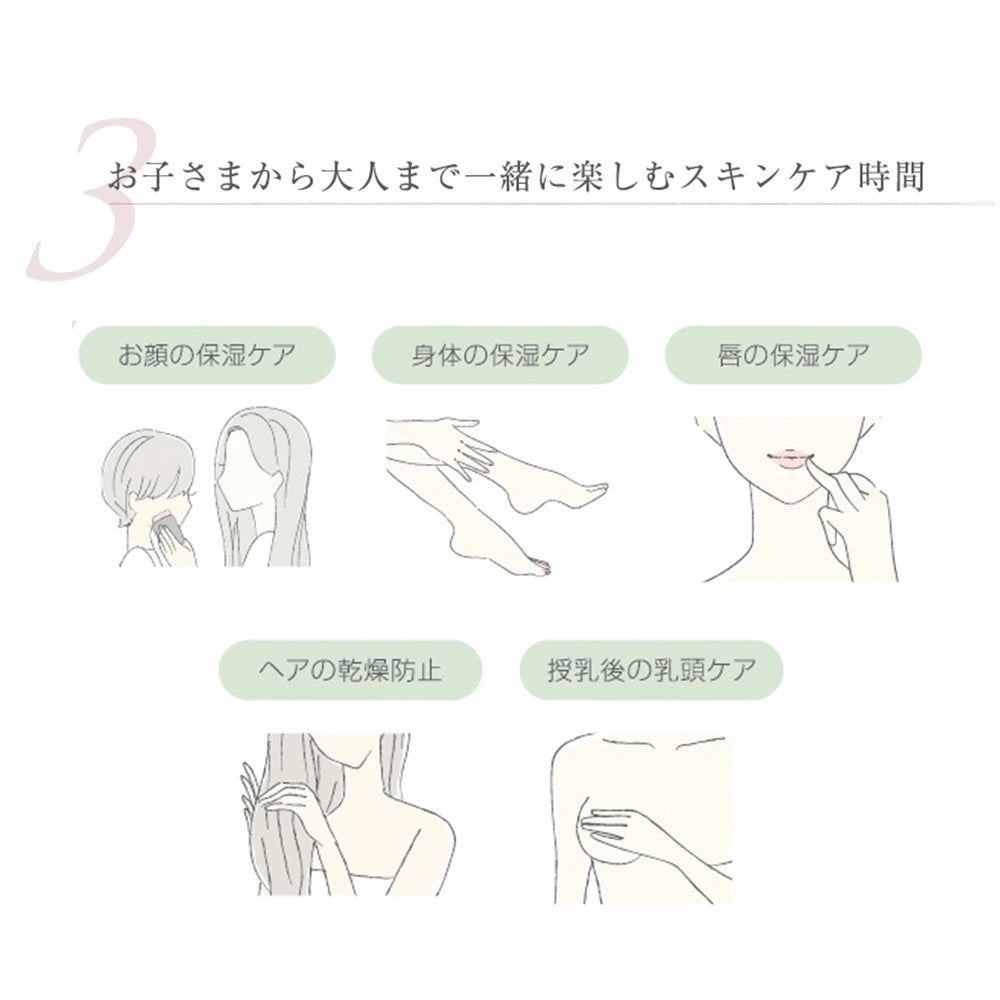 3
お子さまから大人まで一緒に楽しむスキンケア時間

お顔の保湿ケア

身体の保湿ケア

唇の保湿ケア

ヘアの乾燥防止

授乳後の乳頭ケア