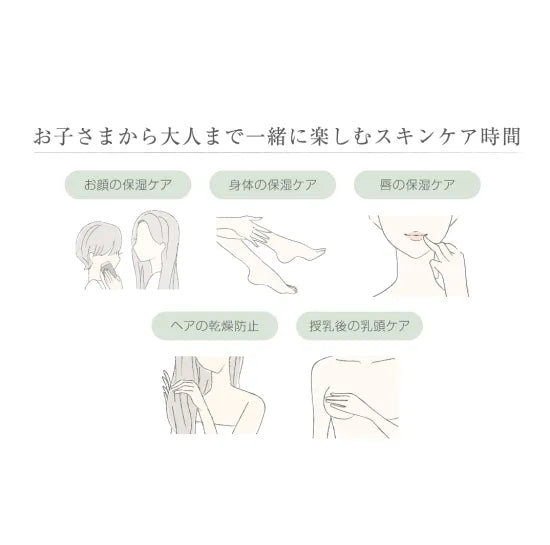 お子さまから大人まで一緒に楽しむスキンケア時間

お顔の保湿ケア

身体の保湿ケア

唇の保湿ケア

ヘアの乾燥防止

授乳後の乳頭ケア